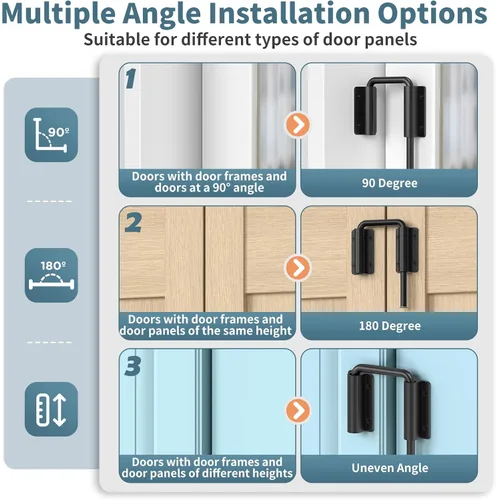 Multiple Angle Installation Options
Suitable for different types of door panels

90º

1

Doors with door frames and doors at a 90° angle

90 Degree

180º

2

Doors with door frames and door panels of the same height

180 Degree

3

Doors with door frames and door panels of different heights

Uneven Angle