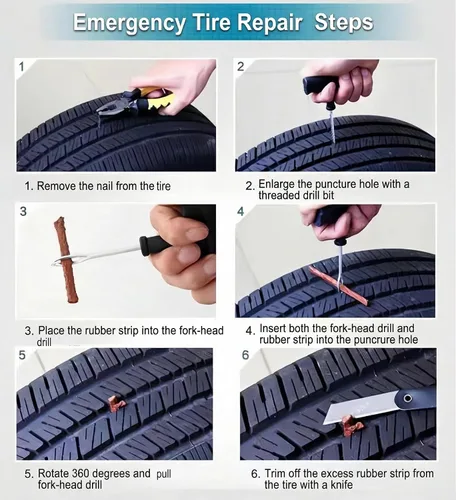 Emergency Tire Repair Steps

1

1. Remove the nail from the tire

2

2. Enlarge the puncture hole with a threaded drill bit

3

3. Place the rubber strip into the fork-head drill

4

4. Insert both the fork-head drill and rubber strip into the puncrure hole

5

5. Rotate 360 degrees and pull fork-head drill

6

6. Trim off the excess rubber strip from the tire with a knife