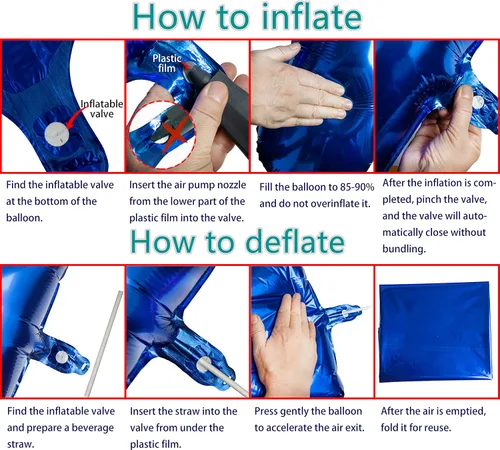 How to inflate

Inflatable valve

Plastic film

Find the inflatable valve at the bottom of the balloon.

Insert the air pump nozzle from the lower part of the plastic film into the valve.

Fill the balloon to 85-90% and do not overinflate it.

After the inflation is completed, pinch the valve, and the valve will automatically close without bundling.

How to deflate

Find the inflatable valve and prepare a beverage straw.

Insert the straw into the valve from under the plastic film.

Press gently the balloon to accelerate the air exit.

After the air is emptied, fold it for reuse.