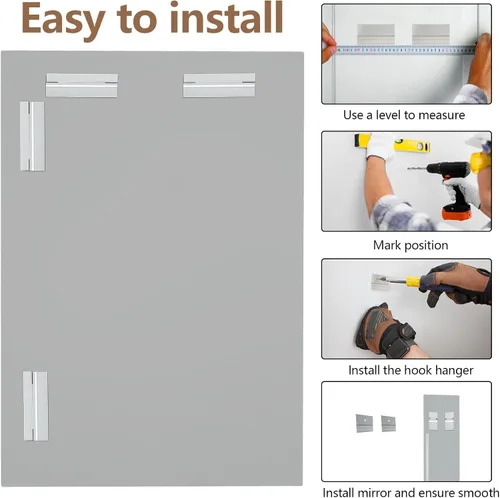 Easy to install

Use a level to measure

Mark position

Install the hook hanger

Install mirror and ensure smooth