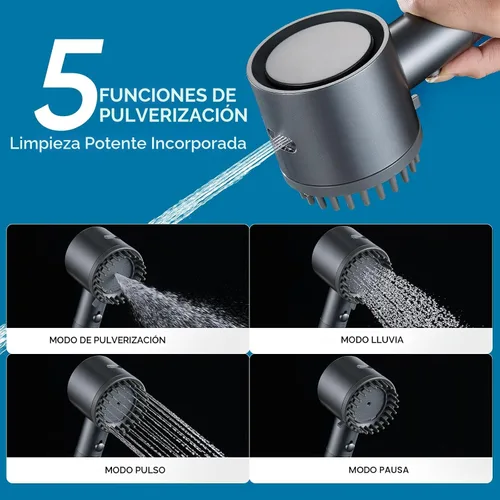 5 FUNCIONES DE PULVERIZACIÓN

Limpieza Potente Incorporada

MODO DE PULVERIZACIÓN

MODO LLUVIA

MODO PULSO

MODO PAUSA