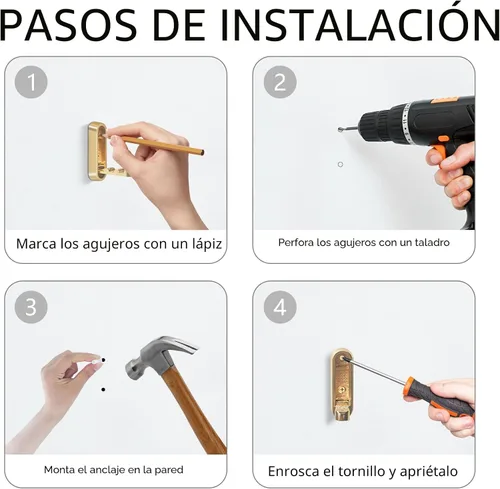 PASOS DE INSTALACIÓN

1

Marca los agujeros con un lápiz

2

Perfora los agujeros con un taladro

3

Monta el anclaje en la pared

4

Enrosca el tornillo y apriétalo