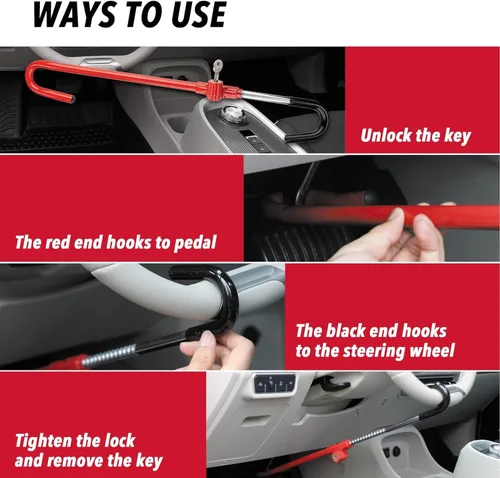 WAYS TO USE

Unlock the key

The red end hooks to pedal

The black end hooks to the steering wheel

Tighten the lock and remove the key