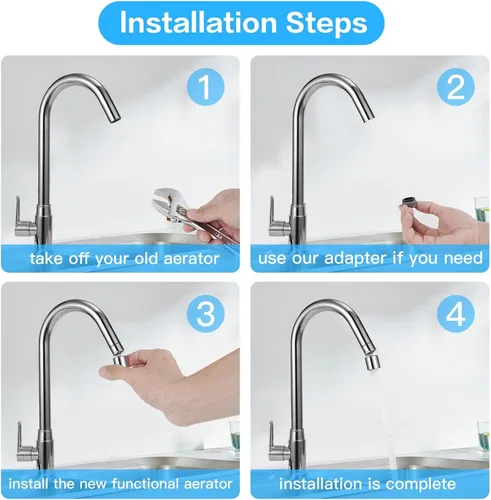 Installation Steps

1

take off your old aerator

2

use our adapter if you need

3

install the new functional aerator

4

installation is complete