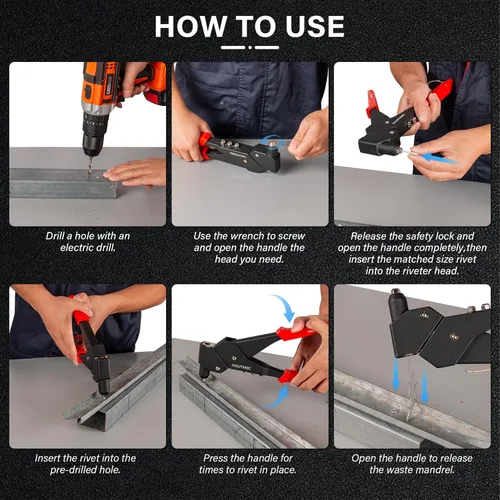 HOW TO USE

Drill a hole with an electric drill.

Use the wrench to screw and open the handle the head you need.

Release the safety lock and open the handle completely,then insert the matched size rivet into the riveter head.

Insert the rivet into the pre-drilled hole.

Press the handle for times to rivet in place.

Open the handle to release the waste mandrel.