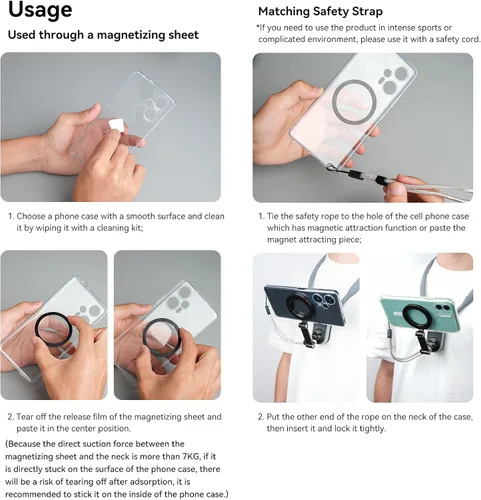 Usage

Used through a magnetizing sheet

1. Choose a phone case with a smooth surface and clean it by wiping it with a cleaning kit;

2. Tear off the release film of the magnetizing sheet and paste it in the center position.

(Because the direct suction force between the magnetizing sheet and the neck is more than 7KG, if it is directly stuck on the surface of the phone case, there will be a risk of tearing off after adsorption, it is recommended to stick it on the inside of the phone case.)

Matching Safety Strap

*If you need to use the product in intense sports or complicated environment, please use it with a safety cord.

1. Tie the safety rope to the hole of the cell phone case which has magnetic attraction function or paste the magnet attracting piece;

2. Put the other end of the rope on the neck of the case, then insert it and lock it tightly.