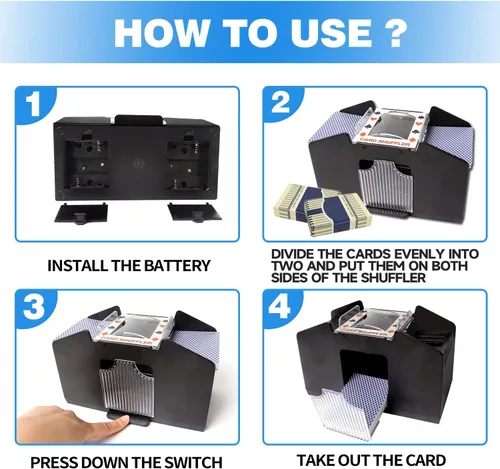 HOW TO USE ?

1

INSTALL THE BATTERY

2

CARD SHUFFLER

DIVIDE THE CARDS EVENLY INTO TWO AND PUT THEM ON BOTH SIDES OF THE SHUFFLER

3

CARD SHUFFLER

PRESS DOWN THE SWITCH

4

TAKE OUT THE CARD