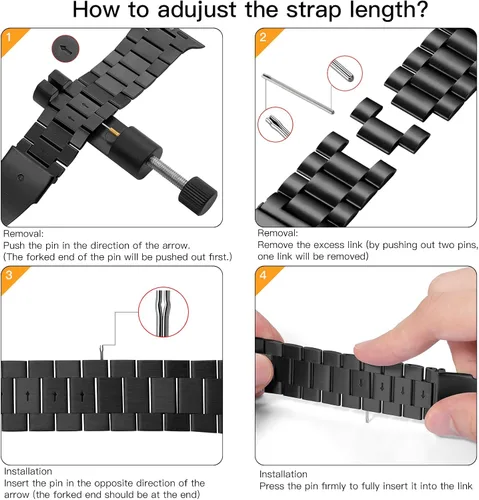 How to adujust the strap length?

1

Removal:
Push the pin in the direction of the arrow. (The forked end of the pin will be pushed out first.)

2

Removal:
Remove the excess link (by pushing out two pins, one link will be removed)

3

Installation
Insert the pin in the opposite direction of the arrow (the forked end should be at the end)

4

Installation
Press the pin firmly to fully insert it into the link