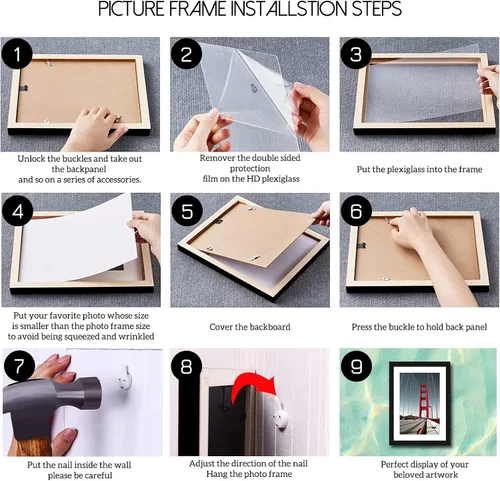 PICTURE FRAME INSTALLSTION STEPS

1

Unlock the buckles and take out the backpanel and so on a series of accessories.

2

Remover the double sided protection film on the HD plexiglass

3

Put the plexiglass into the frame

4

Put your favorite photo whose size is smaller than the photo frame size to avoid being squeezed and wrinkled

5

Cover the backboard

6

Press the buckle to hold back panel

7

Put the nail inside the wall please be careful

8

Adjust the direction of the nail Hang the photo frame

9

Perfect display of your beloved artwork