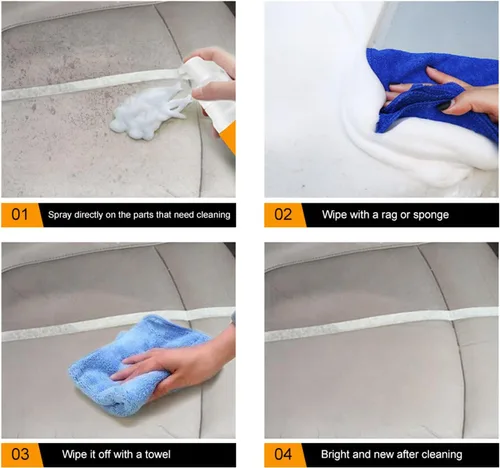 01 Spray directly on the parts that need cleaning

02 Wipe with a rag or sponge

03 Wipe it off with a towel

04 Bright and new after cleaning