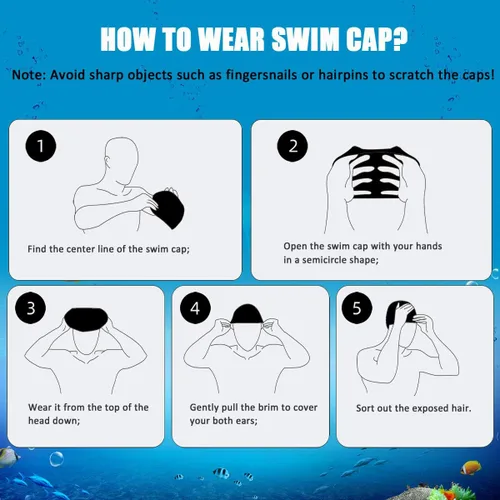 HOW TO WEAR SWIM CAP?

Note: Avoid sharp objects such as fingersnails or hairpins to scratch the caps!

1

Find the center line of the swim cap;

2

Open the swim cap with your hands in a semicircle shape;

3

Wear it from the top of the head down;

4

Gently pull the brim to cover your both ears;

5

Sort out the exposed hair.