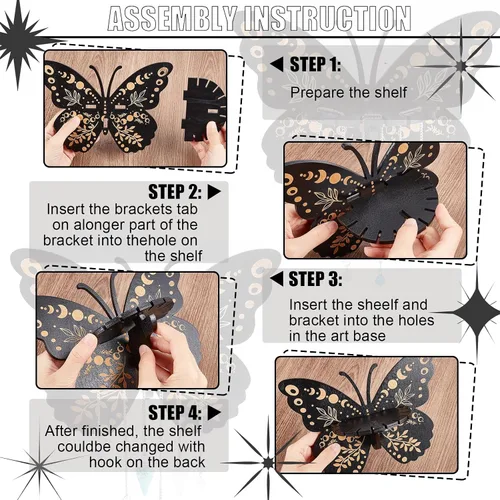 ASSEMBLY INSTRUCTION

◀ STEP 1:
Prepare the shelf

STEP 2: ▶
Insert the brackets tab on alonger part of the bracket into thehole on the shelf

◀ STEP 3:
Insert the sheelf and bracket into the holes in the art base

STEP 4: ▶
After finished, the shelf couldbe changed with hook on the back