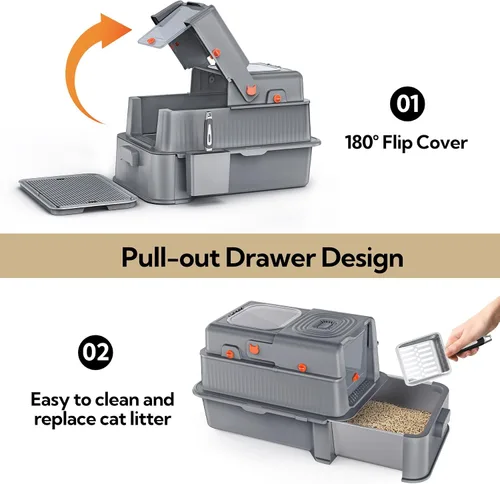 01

180° Flip Cover

Pull-out Drawer Design

02

Easy to clean and replace cat litter