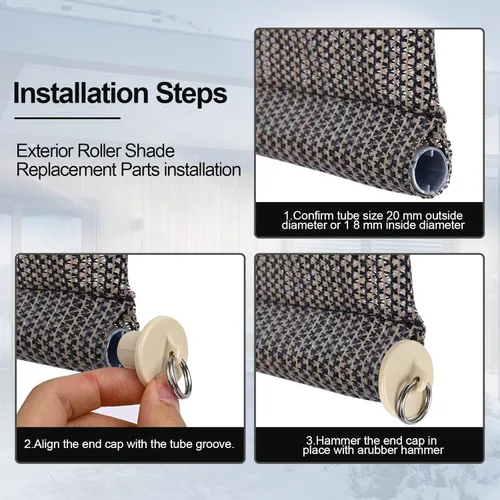 Installation Steps

Exterior Roller Shade Replacement Parts installation

1.Confirm tube size 20 mm outside diameter or 1 8 mm inside diameter

2.Align the end cap with the tube groove.

3.Hammer the end cap in place with arubber hammer