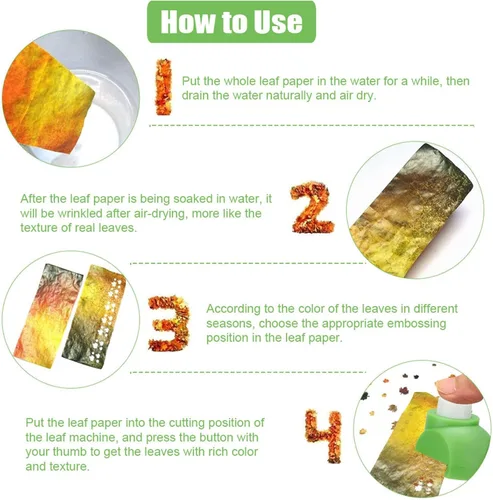 How to Use

1 Put the whole leaf paper in the water for a while, then drain the water naturally and air dry.

After the leaf paper is being soaked in water, it will be wrinkled after air-drying, more like the texture of real leaves. 2

3 According to the color of the leaves in different seasons, choose the appropriate embossing position in the leaf paper.

Put the leaf paper into the cutting position of the leaf machine, and press the button with your thumb to get the leaves with rich color and texture. 4