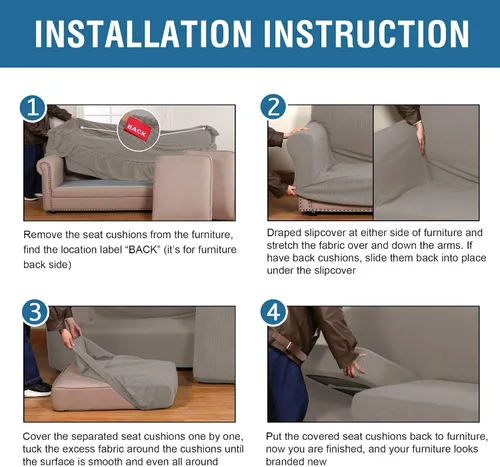 INSTALLATION INSTRUCTION

1

BACK

Remove the seat cushions from the furniture, find the location label "BACK" (it's for furniture back side)

2

Draped slipcover at either side of furniture and stretch the fabric over and down the arms. If have back cushions, slide them back into place under the slipcover

3

Cover the separated seat cushions one by one, tuck the excess fabric around the cushions until the surface is smooth and even all around

4

Put the covered seat cushions back to furniture, now you are finished, and your furniture looks branded new