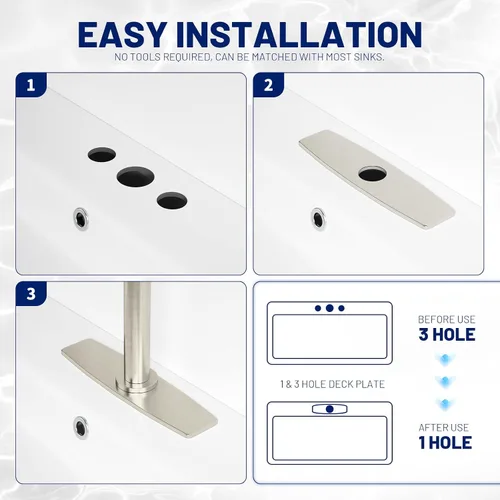 EASY INSTALLATION
NO TOOLS REQUIRED, CAN BE MATCHED WITH MOST SINKS.

1

2

3

BEFORE USE
3 HOLE

1 & 3 HOLE DECK PLATE

AFTER USE
1 HOLE