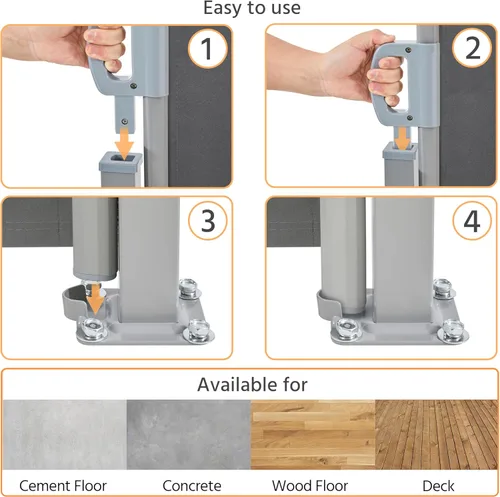 Easy to use

1

2

3

4

Available for

Cement Floor

Concrete

Wood Floor

Deck