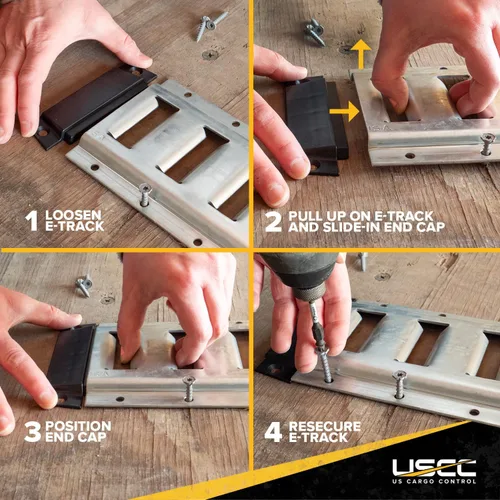 1 LOOSEN E-TRACK

2 PULL UP ON E-TRACK AND SLIDE-IN END CAP

3 POSITION END CAP

4 RESECURE E-TRACK

USCC
US CARGO CONTROL