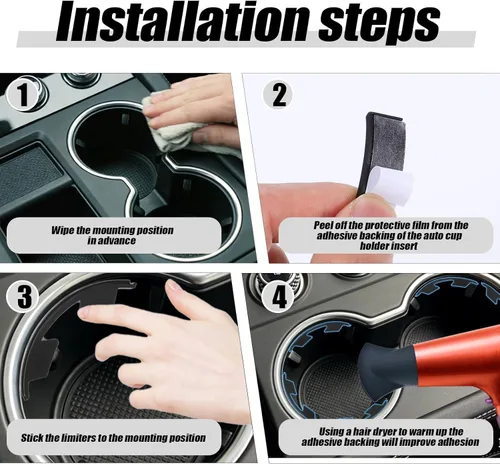 Installation steps

1

Wipe the mounting position in advance

2

Peel off the protective film from the adhesive backing of the auto cup holder insert

3

Stick the limiters to the mounting position

4

Using a hair dryer to warm up the adhesive backing will improve adhesion