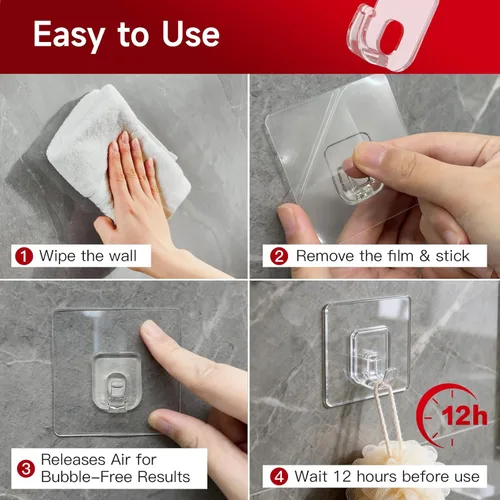 Easy to Use

1 Wipe the wall

2 Remove the film & stick

3 Releases Air for Bubble-Free Results

12h

4 Wait 12 hours before use