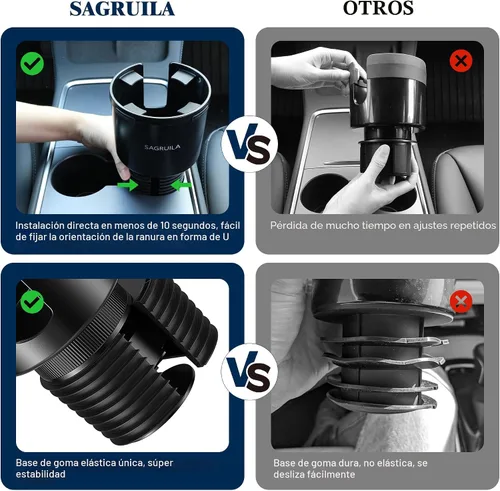 SAGRUILA

OTROS

SAGRUILA

VS

Instalación directa en menos de 10 segundos, fácil de fijar la orientación de la ranura en forma de U

Pérdida de mucho tiempo en ajustes repetidos

VS

Base de goma elástica única, súper estabilidad

Base de goma dura, no elástica, se desliza fácilmente