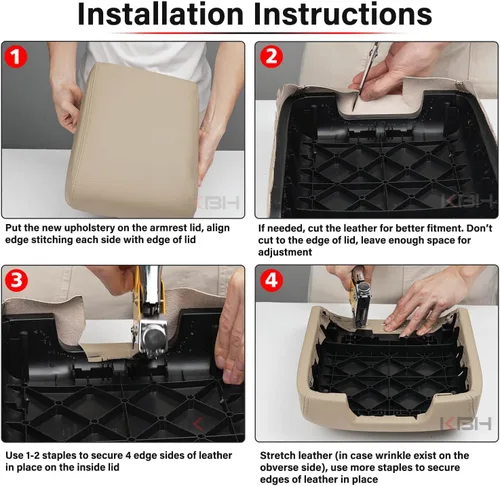 Installation Instructions

1

KBH

Put the new upholstery on the armrest lid, align edge stitching each side with edge of lid

2

KBH

If needed, cut the leather for better fitment. Don't cut to the edge of lid, leave enough space for adjustment

3

Use 1-2 staples to secure 4 edge sides of leather in place on the inside lid

4

KBH

Stretch leather (in case wrinkle exist on the obverse side), use more staples to secure edges of leather in place