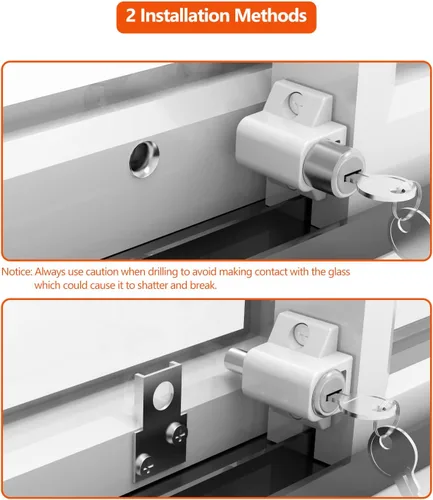 2 Installation Methods

Notice: Always use caution when drilling to avoid making contact with the glass which could cause it to shatter and break.