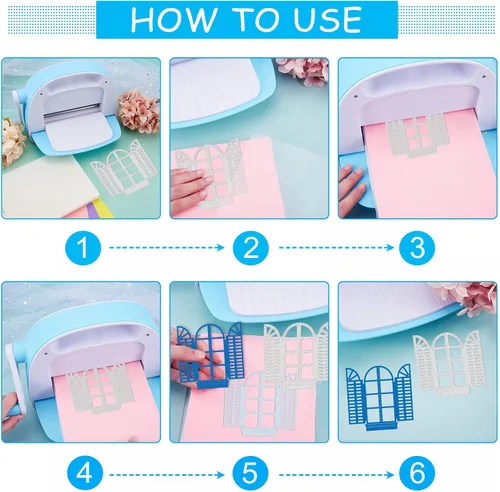 HOW TO USE

1

2

3

4

5

6