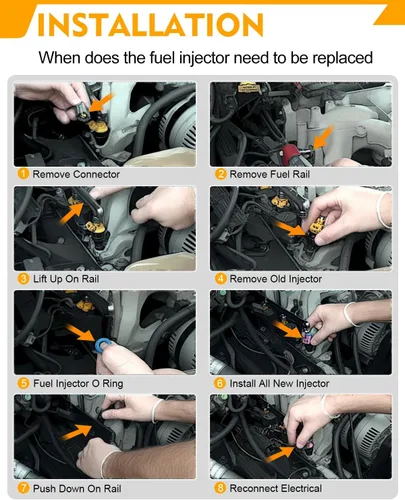 INSTALLATION

When does the fuel injector need to be replaced

1 Remove Connector

2 Remove Fuel Rail

3 Lift Up On Rail

4 Remove Old Injector

5 Fuel Injector O Ring

6 Install All New Injector

7 Push Down On Rail

8 Reconnect Electrical