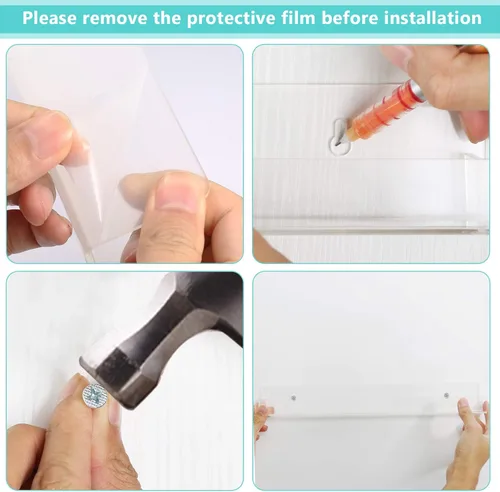 Please remove the protective film before installation