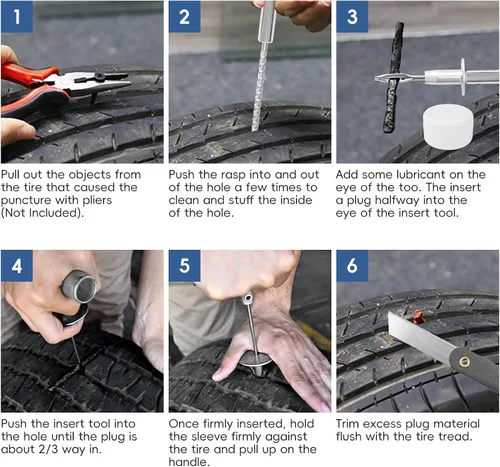 1

Pull out the objects from the tire that caused the puncture with pliers (Not Included).

2

Push the rasp into and out of the hole a few times to clean and stuff the inside of the hole.

3

Add some lubricant on the eye of the too. The insert a plug halfway into the eye of the insert tool.

4

Push the insert tool into the hole until the plug is about 2/3 way in.

5

Once firmly inserted, hold the sleeve firmly against the tire and pull up on the handle.

6

Trim excess plug material flush with the tire tread.