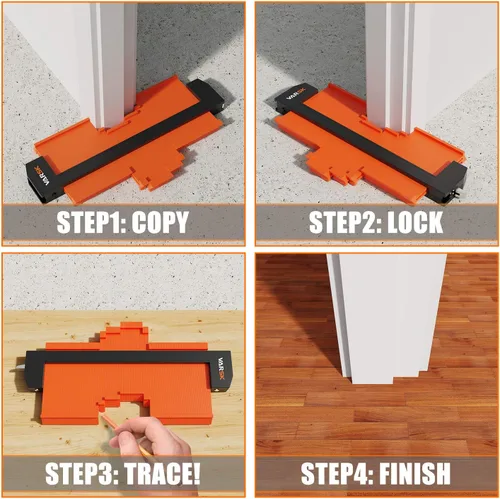 VARSK
STEP1: COPY

VARSK
STEP2: LOCK

VARSK
STEP3: TRACE!

STEP4: FINISH