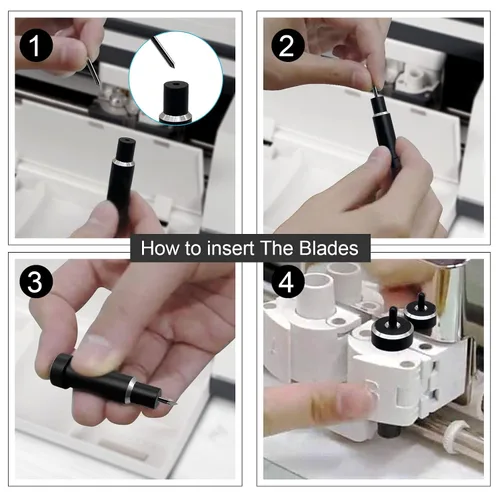 1

2

How to insert The Blades

3

4