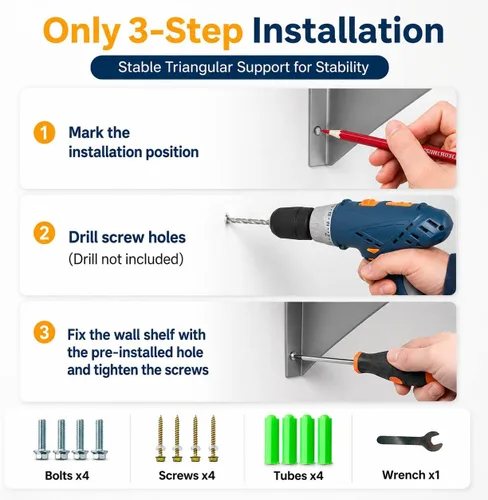 Only 3-Step Installation

Stable Triangular Support for Stability

1 Mark the installation position

2 Drill screw holes
(Drill not included)

3 Fix the wall shelf with the pre-installed hole and tighten the screws

Bolts x4

Screws x4

Tubes x4

Wrench x1