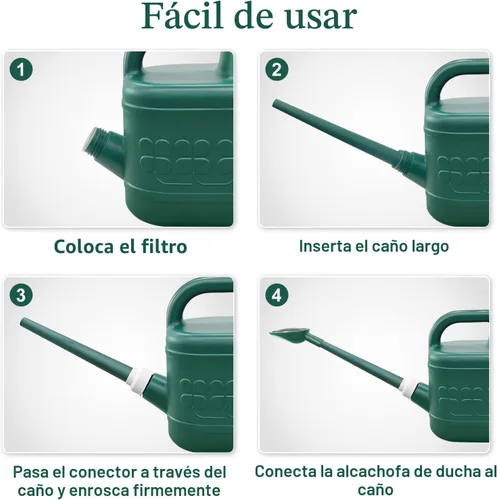 Fácil de usar

1

Coloca el filtro

2

Inserta el caño largo

3

Pasa el conector a través del caño y enrosca firmemente

4

Conecta la alcachofa de ducha al caño