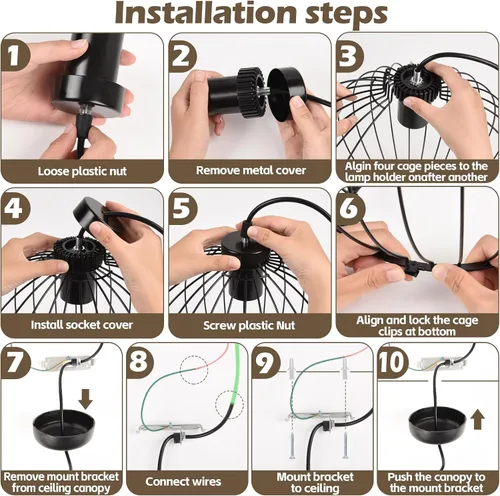 Installation steps

1
Loose plastic nut

2
Remove metal cover

3
Algin four cage pieces to the lamp holder onafter another

4
Install socket cover

5
Screw plastic Nut

6
Align and lock the cage clips at bottom

7
Remove mount bracket from ceiling canopy

8
Connect wires

9
Mount bracket to ceiling

10
Push the canopy to the mount bracket