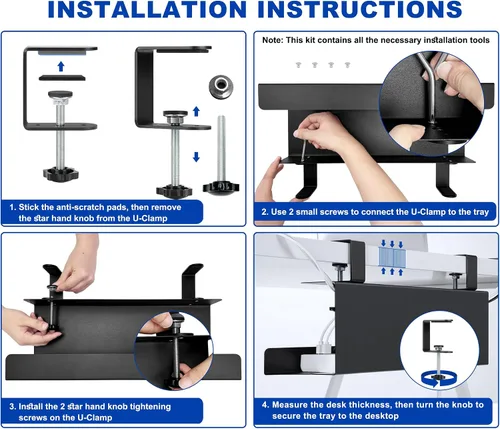 INSTALLATION INSTRUCTIONS

1. Stick the anti-scratch pads, then remove the star hand knob from the U-Clamp

Note: This kit contains all the necessary installation tools

2. Use 2 small screws to connect the U-Clamp to the tray

3. Install the 2 star hand knob tightening screws on the U-Clamp

4. Measure the desk thickness, then turn the knob to secure the tray to the desktop