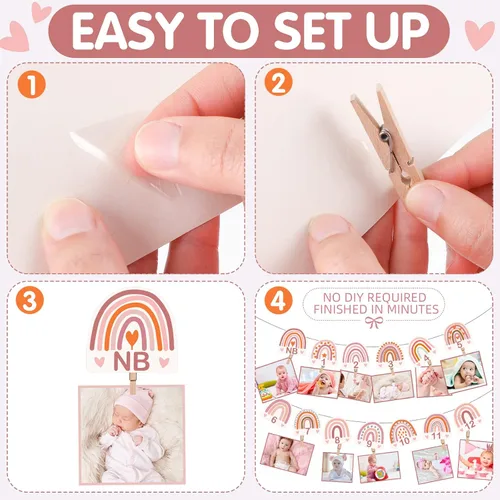 EASY TO SET UP

1

2

3

NB

4

NO DIY REQUIRED
FINISHED IN MINUTES

NB 1 2 3 4 5

6 7 8 9 10 11 12