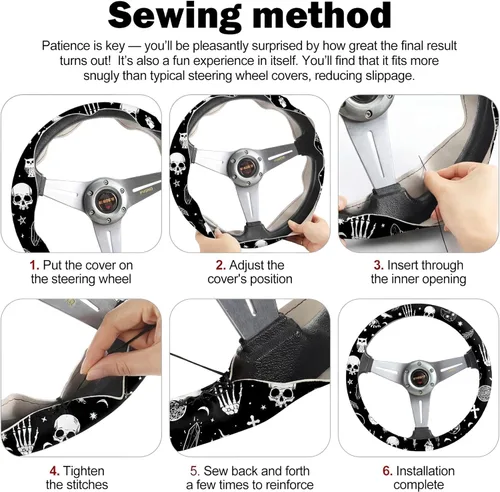 Sewing method

Patience is key — you'll be pleasantly surprised by how great the final result turns out! It's also a fun experience in itself. You'll find that it fits more snugly than typical steering wheel covers, reducing slippage.

1. Put the cover on the steering wheel

2. Adjust the cover's position

3. Insert through the inner opening

4. Tighten the stitches

5. Sew back and forth a few times to reinforce

6. Installation complete