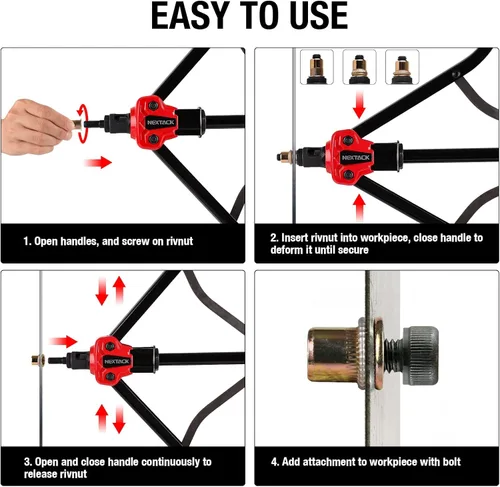 EASY TO USE

NEXTACK

1. Open handles, and screw on rivnut

NEXTACK

2. Insert rivnut into workpiece, close handle to deform it until secure

NEXTACK

3. Open and close handle continuously to release rivnut

4. Add attachment to workpiece with bolt