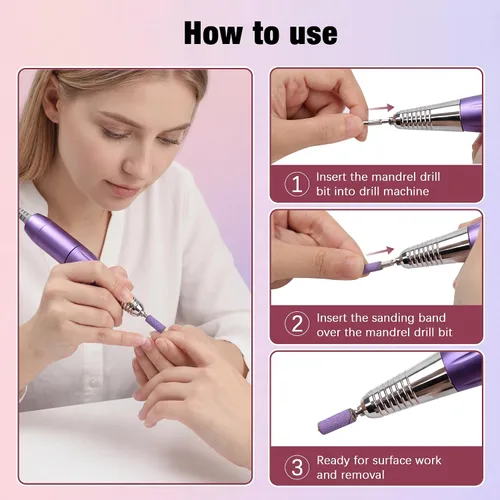 How to use

1 Insert the mandrel drill bit into drill machine

2 Insert the sanding band over the mandrel drill bit

3 Ready for surface work and removal