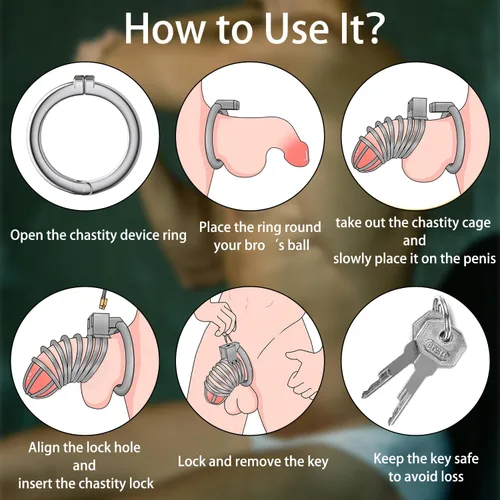 How to Use It?

Open the chastity device ring

Place the ring round your bro 's ball

take out the chastity cage and slowly place it on the penis

Align the lock hole and insert the chastity lock

Lock and remove the key

Keep the key safe to avoid loss