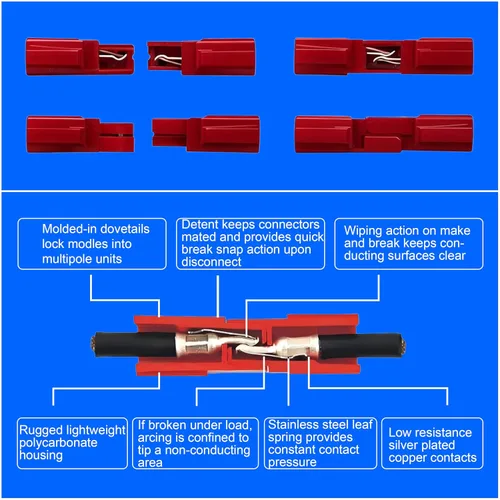 Molded-in dovetails lock modles into multipole units

Detent keeps connectors mated and provides quick break snap action upon disconnect

Wiping action on make and break keeps conducting surfaces clear

Rugged lightweight polycarbonate housing

If broken under load, arcing is confined to tip a non-conducting area

Stainless steel leaf spring provides constant contact pressure

Low resistance silver plated copper contacts