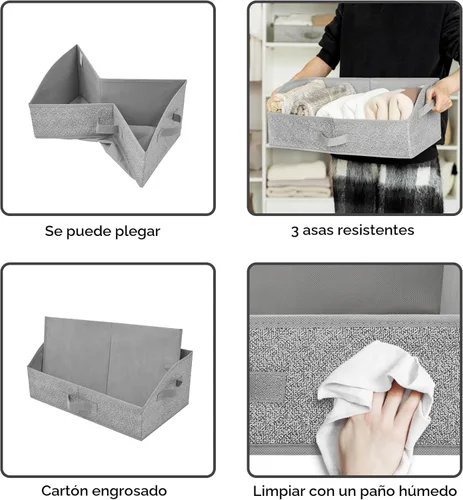 Se puede plegar

3 asas resistentes

Cartón engrosado

Limpiar con un paño húmedo