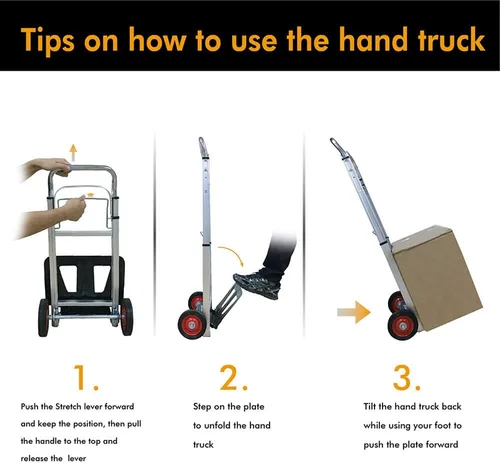 Tips on how to use the hand truck

1.

Push the Stretch lever forward and keep the position, then pull the handle to the top and release the lever

2.

Step on the plate to unfold the hand truck

3.

Tilt the hand truck back while using your foot to push the plate forward