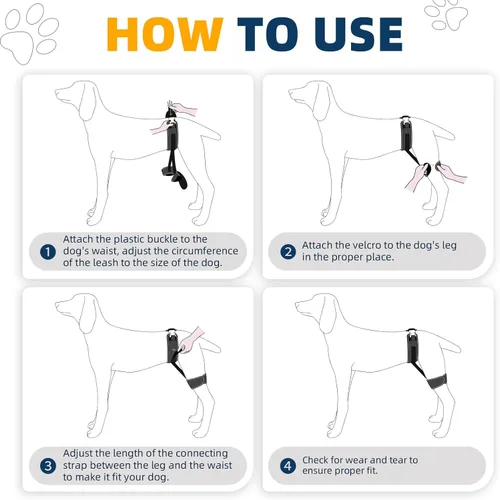 HOW TO USE

1 Attach the plastic buckle to the dog's waist, adjust the circumference of the leash to the size of the dog.

2 Attach the velcro to the dog's leg in the proper place.

3 Adjust the length of the connecting strap between the leg and the waist to make it fit your dog.

4 Check for wear and tear to ensure proper fit.