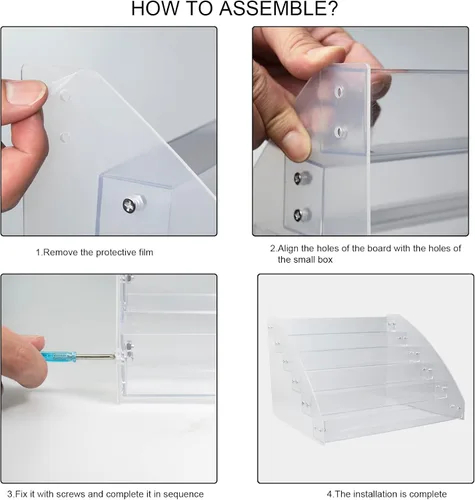 HOW TO ASSEMBLE?

1.Remove the protective film

2.Align the holes of the board with the holes of the small box

3.Fix it with screws and complete it in sequence

4.The installation is complete