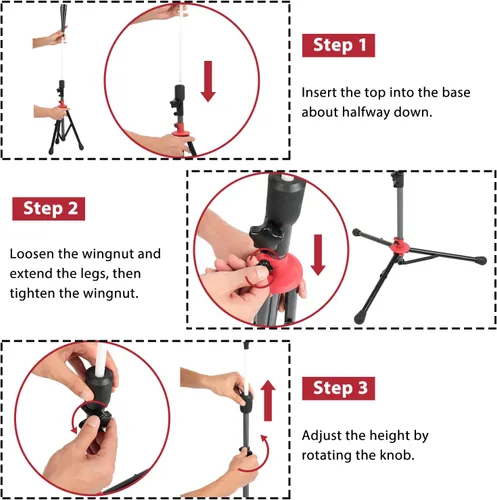 Step 1

Insert the top into the base about halfway down.

Step 2

Loosen the wingnut and extend the legs, then tighten the wingnut.

Step 3

Adjust the height by rotating the knob.