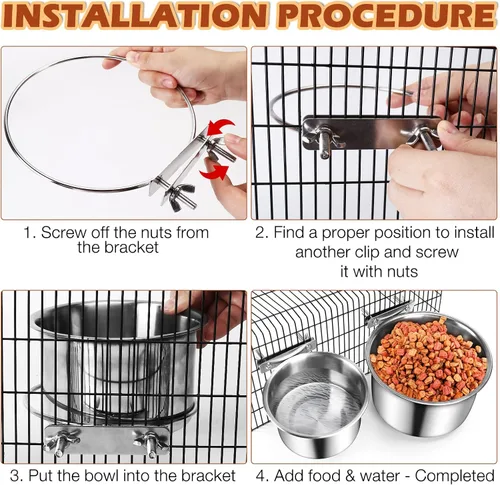 INSTALLATION PROCEDURE

1. Screw off the nuts from the bracket

2. Find a proper position to install another clip and screw it with nuts

3. Put the bowl into the bracket

4. Add food & water - Completed